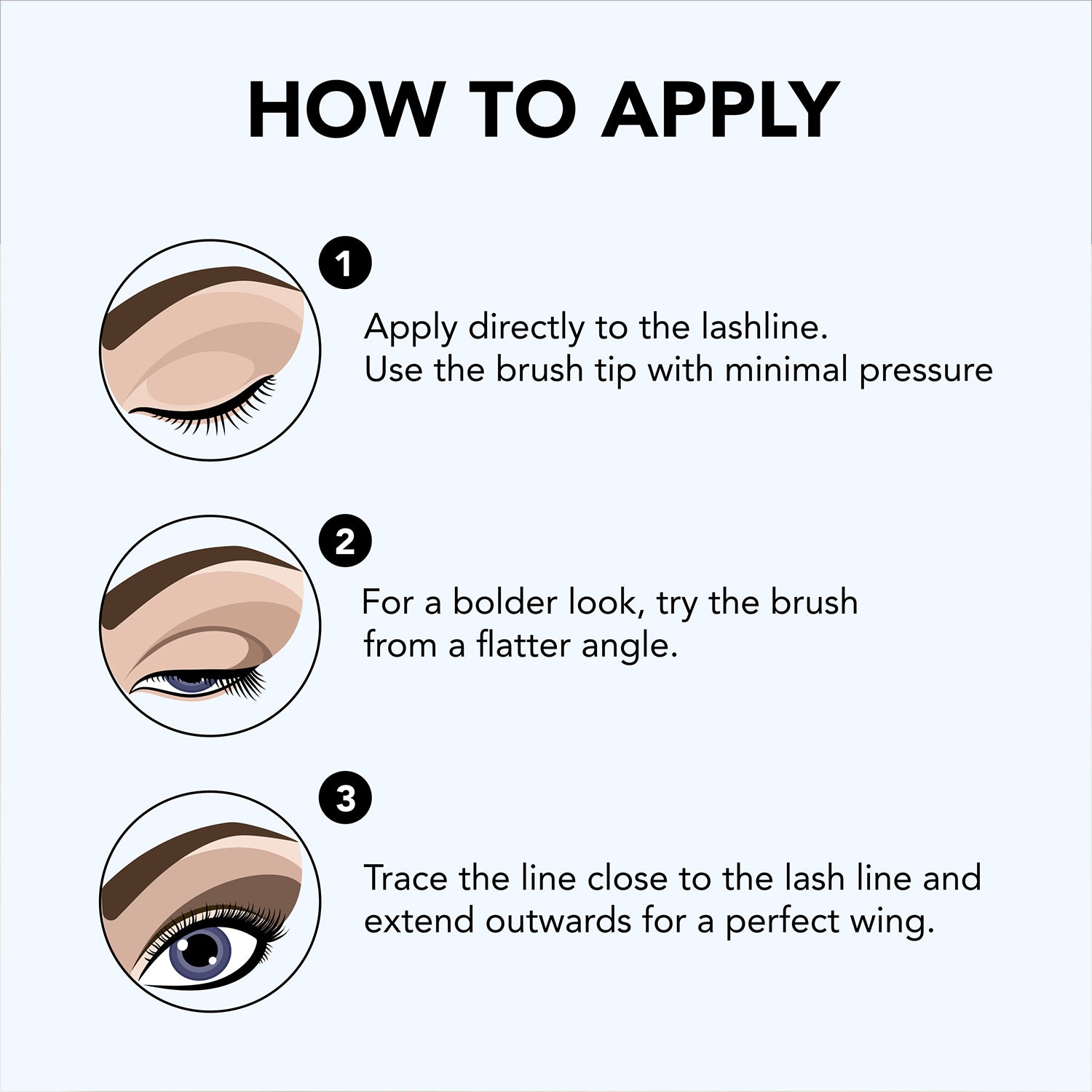 HOW TO APPLY

1

Apply directly to the lashline.
Use the brush tip with minimal pressure

2

For a bolder look, try the brush from a flatter angle.

3

Trace the line close to the lash line and extend outwards for a perfect wing.